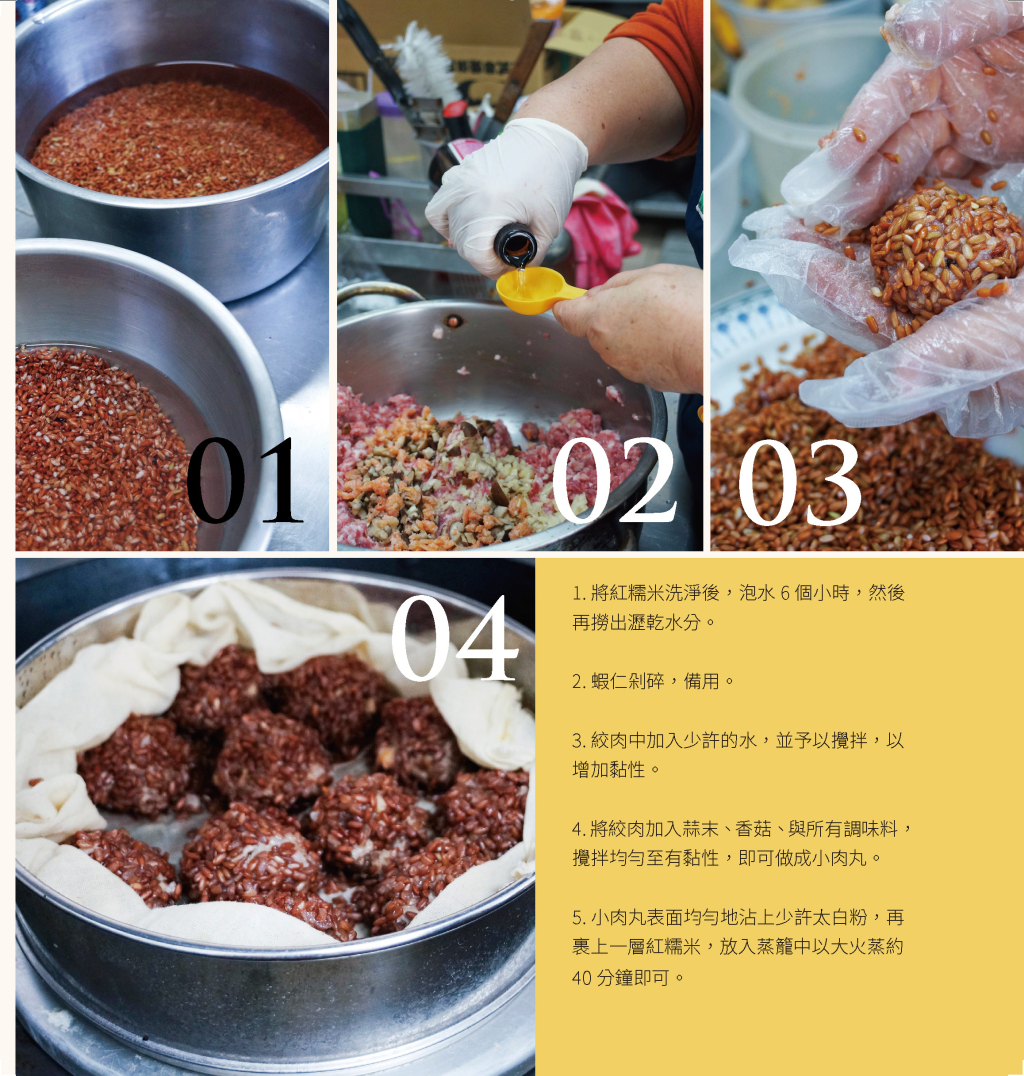 01

02

03

04

1. 將紅糯米洗淨後，泡水 6 個小時，然後再撈出瀝乾水分。

2. 蝦仁剁碎，備用。

3. 絞肉中加入少許的水，並予以攪拌，以增加黏性。

4. 將絞肉加入蒜末、香菇、與所有調味料，攪拌均勻至有黏性，即可做成小肉丸。

5. 小肉丸表面均勻地沾上少許太白粉，再裹上一層紅糯米，放入蒸籠中以大火蒸約 40 分鐘即可。